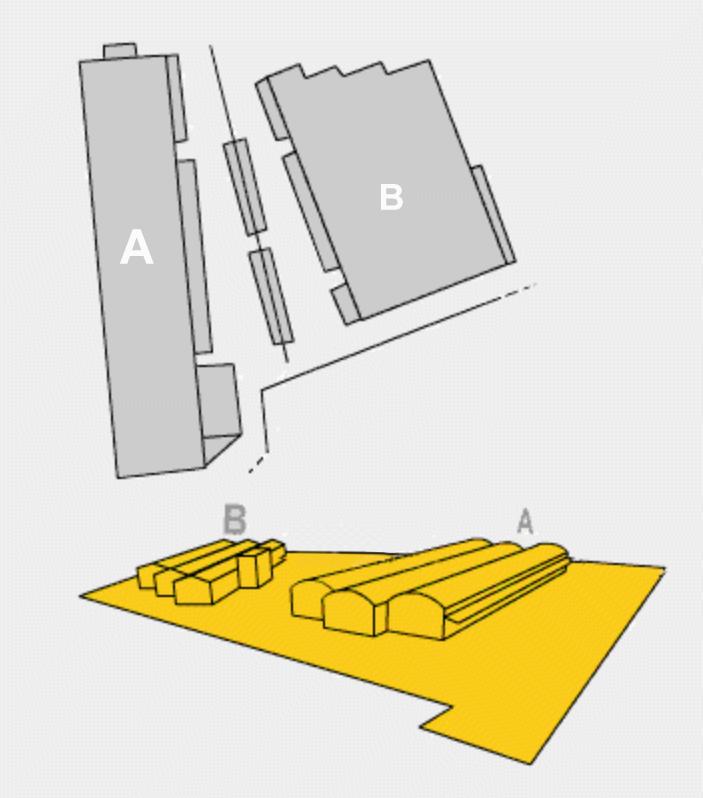 A
B
B
A